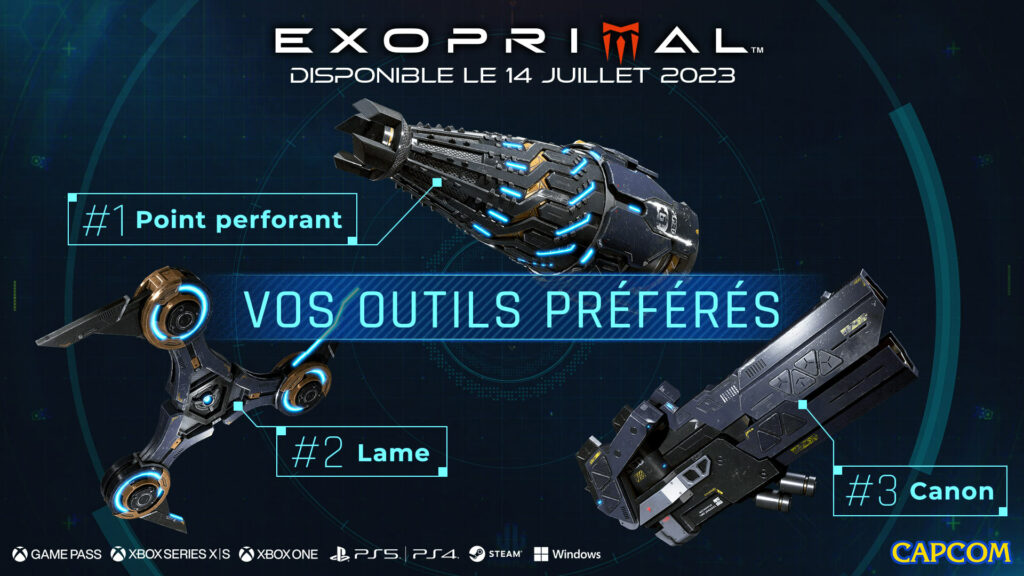 EXOPRIMAL™
DISPONIBLE LE 14 JUILLET 2023

#1 Point perforant

VOS OUTILS PRÉFÉRÉS

#2 Lame

#3 Canon

GAME PASS XBOX SERIES X|S XBOX ONE PS5 | PS4 STEAM Windows

CAPCOM