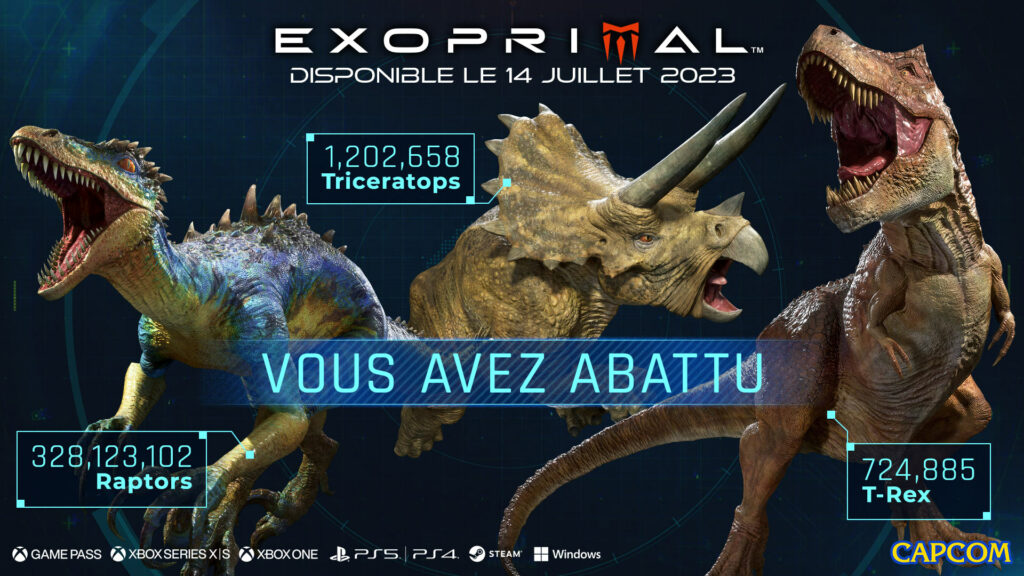 EXOPRIMAL™
DISPONIBLE LE 14 JUILLET 2023

1,202,658
Triceratops

VOUS AVEZ ABATTU

328,123,102
Raptors

724,885
T-Rex

GAME PASS XBOX SERIES X|S XBOX ONE PS5 PS4 STEAM Windows

CAPCOM